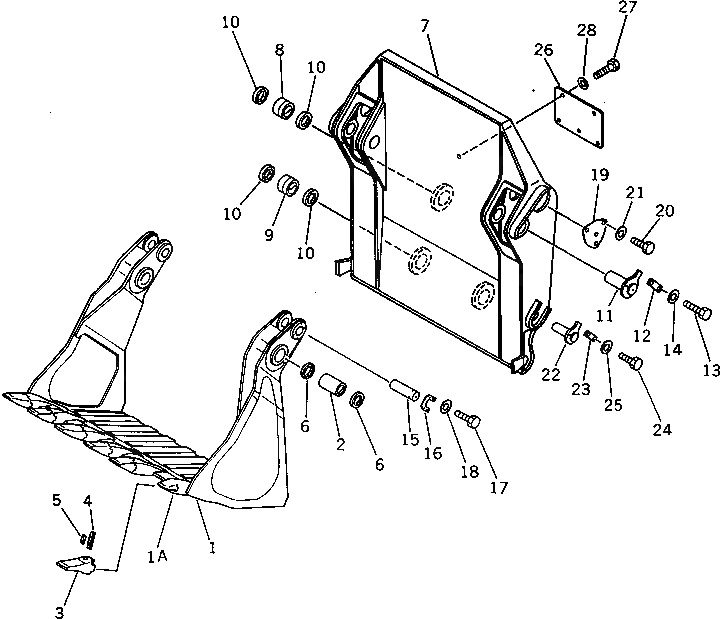 10
8
10
7
27
28
26
10
9
10
19
21
20
11
12
14
13
22
23
25
24
6
2
6
15
16
18
17
5
4
1A
I
3