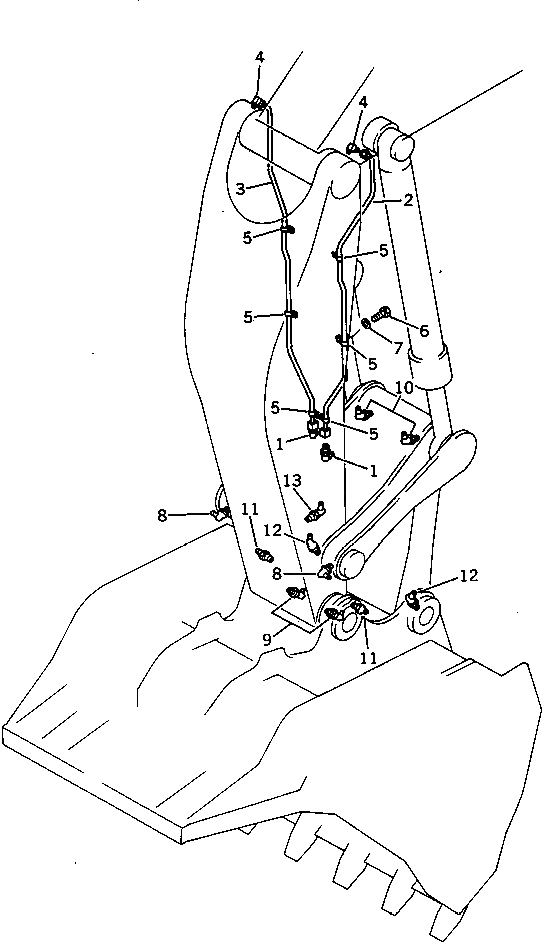 4
4
3
2
5
5
5
6
7
5
10
5
5
1
1
13
8
11
12
8
12
9
11