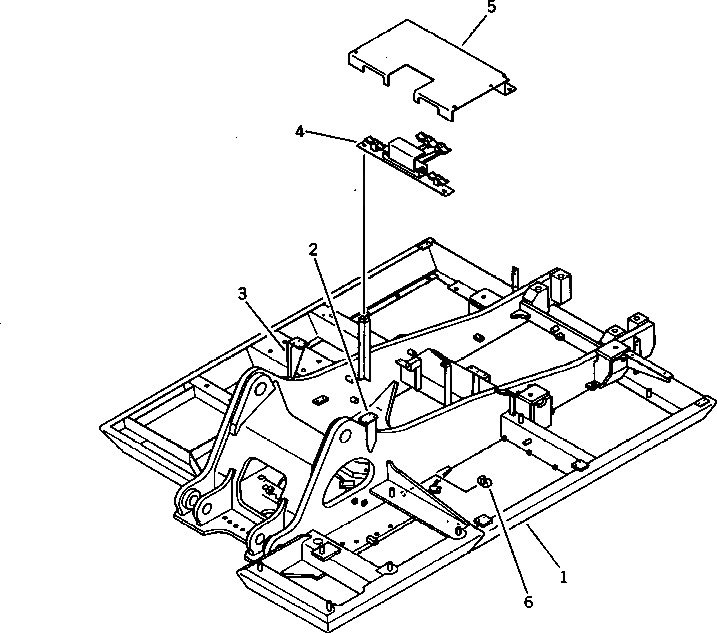 5
4
2
3
1
6