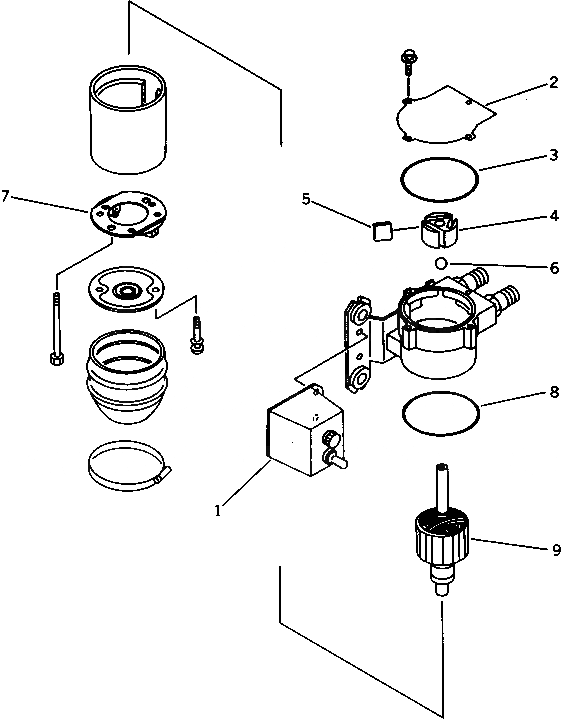 2
3
7
5
4
6
8
1
9