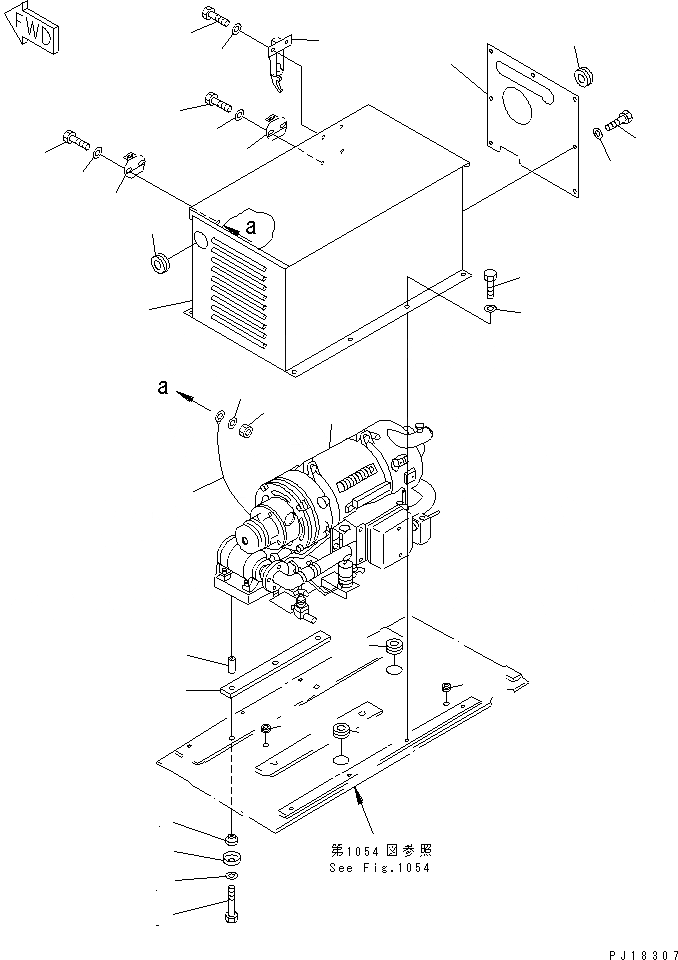 FWD

a

a

第1054図参照
See Fig.1054

PJ18307