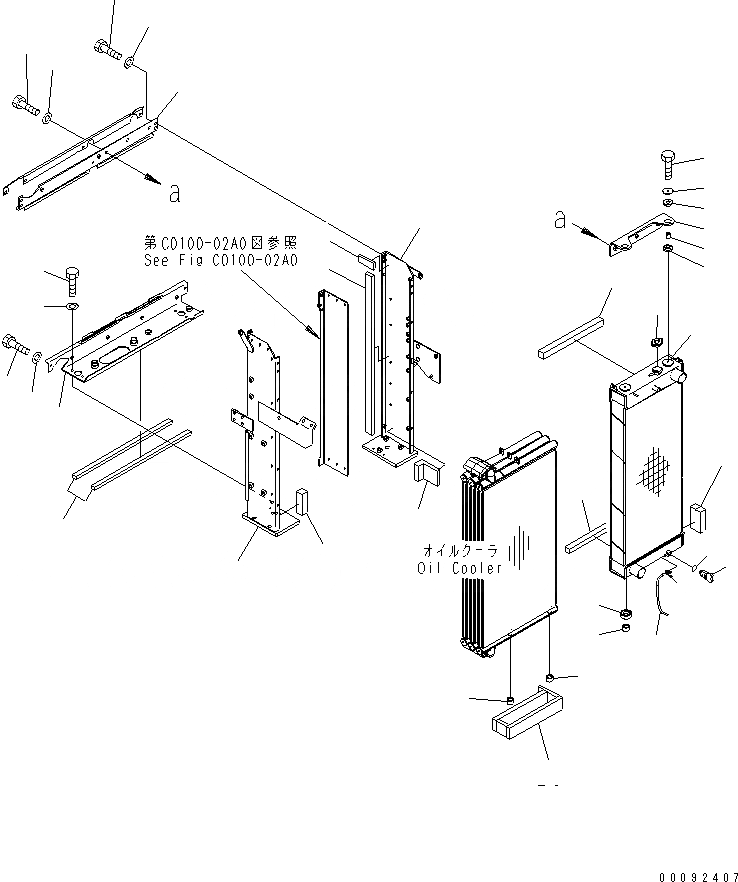 a

第C0100-02A0図参照
See Fig C0100-02A0

a

オイルクーラ
Oil Cooler

00092407