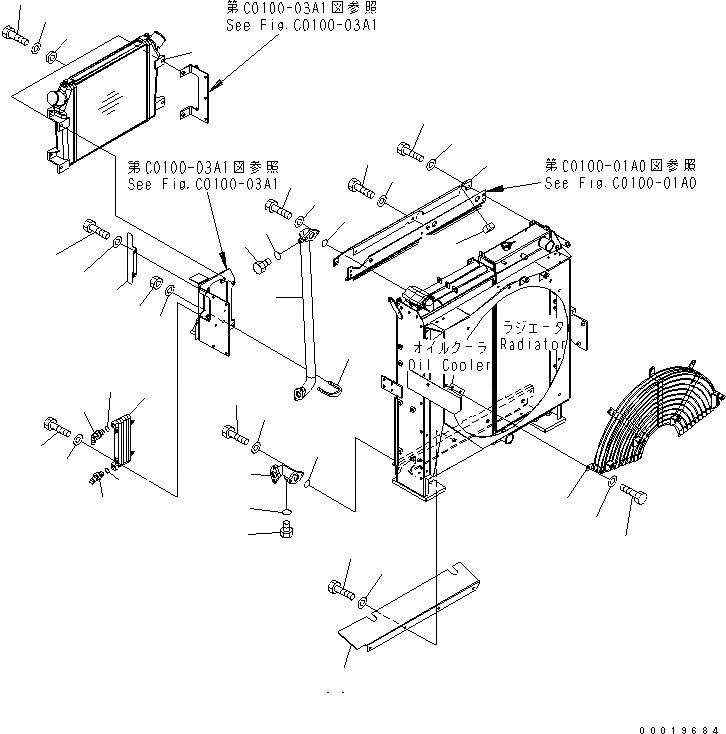 第C0100-03A1図参照
See Fig.C0100-03A1

第C0100-03A1図参照
See Fig.C0100-03A1

第C0100-01A0図参照
See Fig.C0100-01A0

ラジエータ
Radiator

オイルクーラ
Oil Cooler

00019684