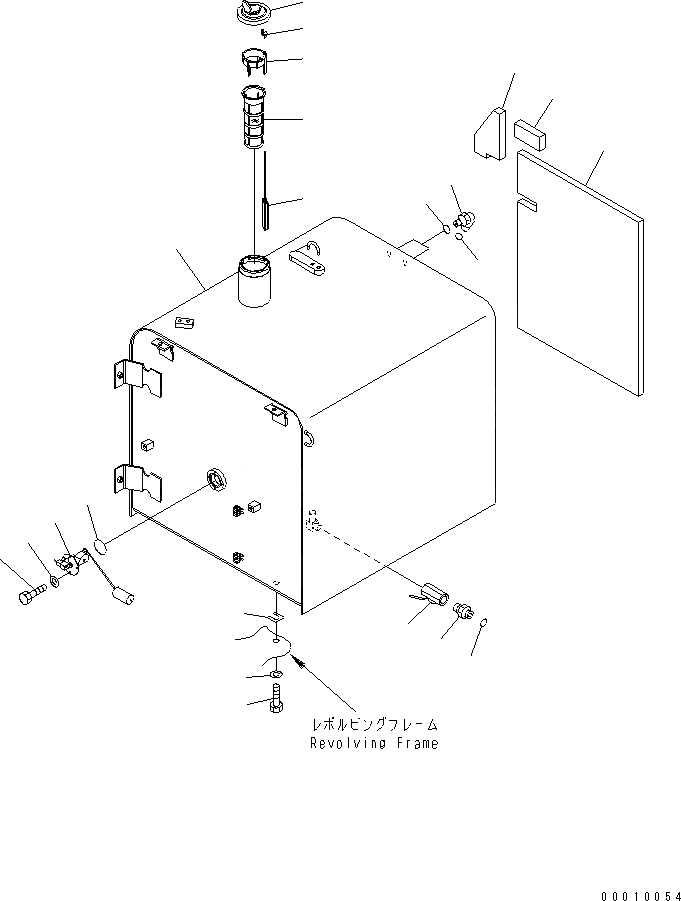 レボルビングフレーム
Revolving Frame

00010054