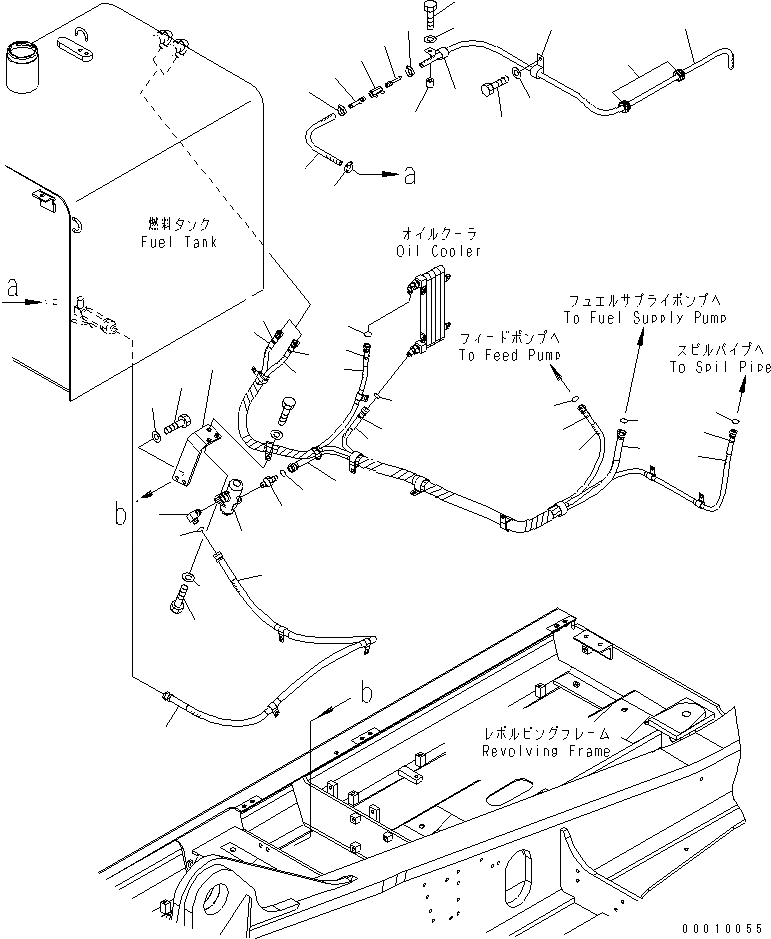 a

燃料タンク
Fuel Tank

a

オイルクーラ
Oil Cooler

フュエルサプライポンプへ
To Fuel Supply Pump

フィードポンプへ
To Feed Pump

スピルパイプへ
To Spil Pipe

b

b

レボルビングフレーム
Revolving Frame

00010055