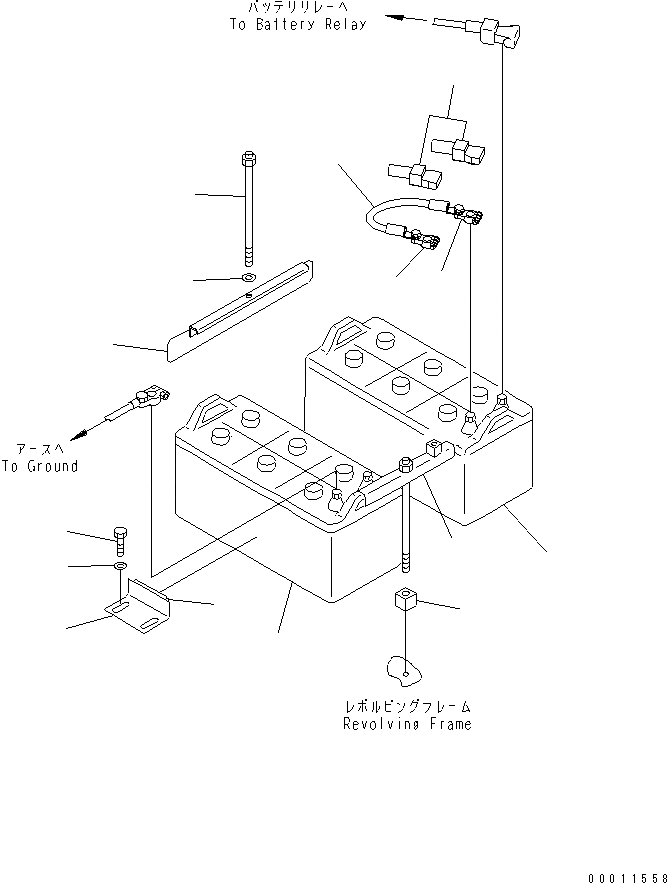 バッテリリレーへ
To Battery Relay

アースへ
To Ground

レボルビングフレーム
Revolving Frame

00011558