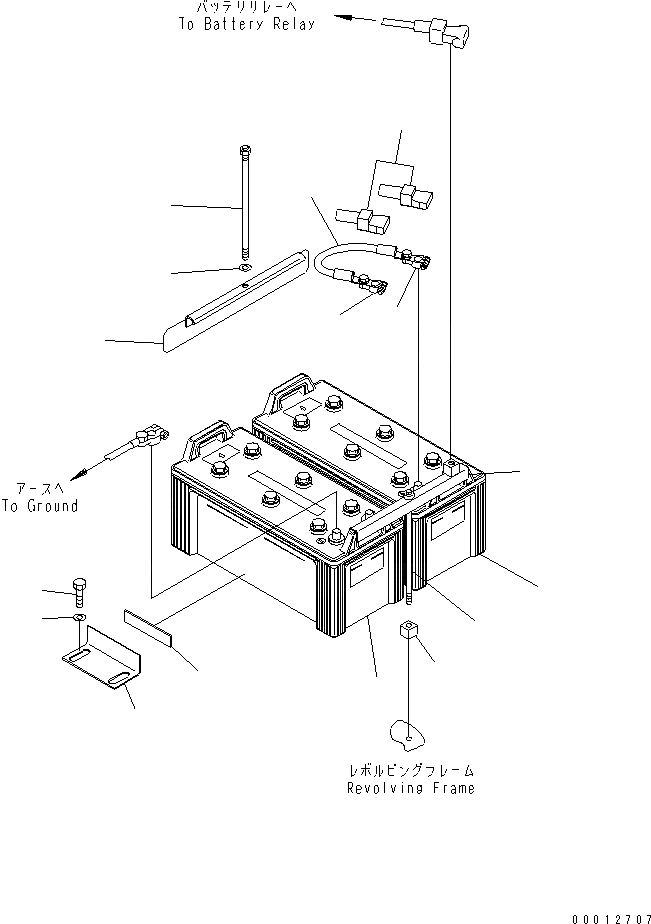 バッテリリレーへ
To Battery Relay

アースへ
To Ground

レボルビングフレーム
Revolving Frame

00012707