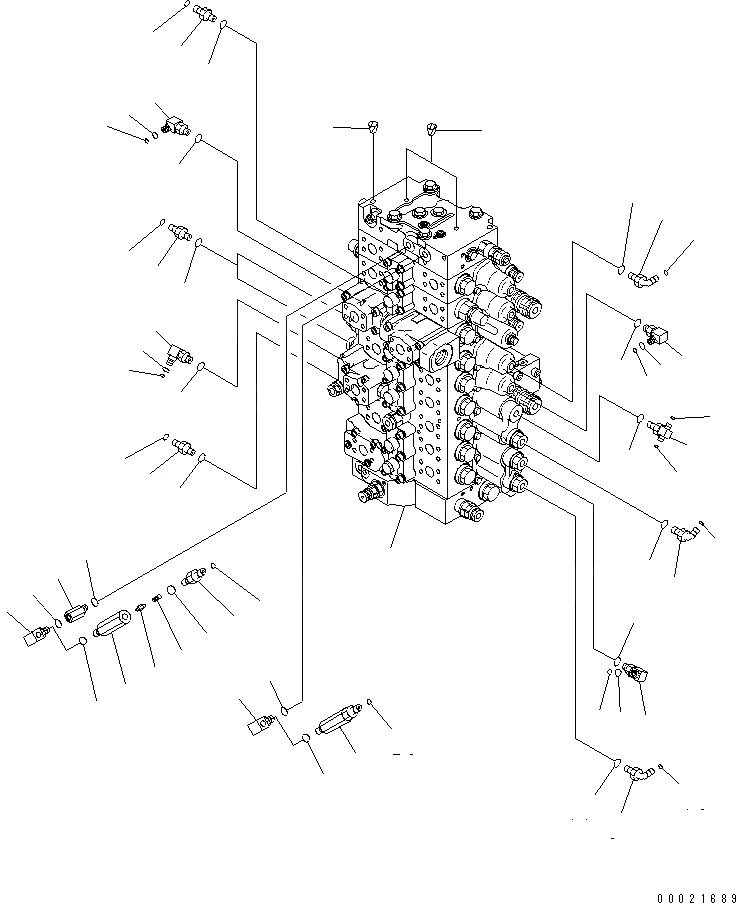 00021689