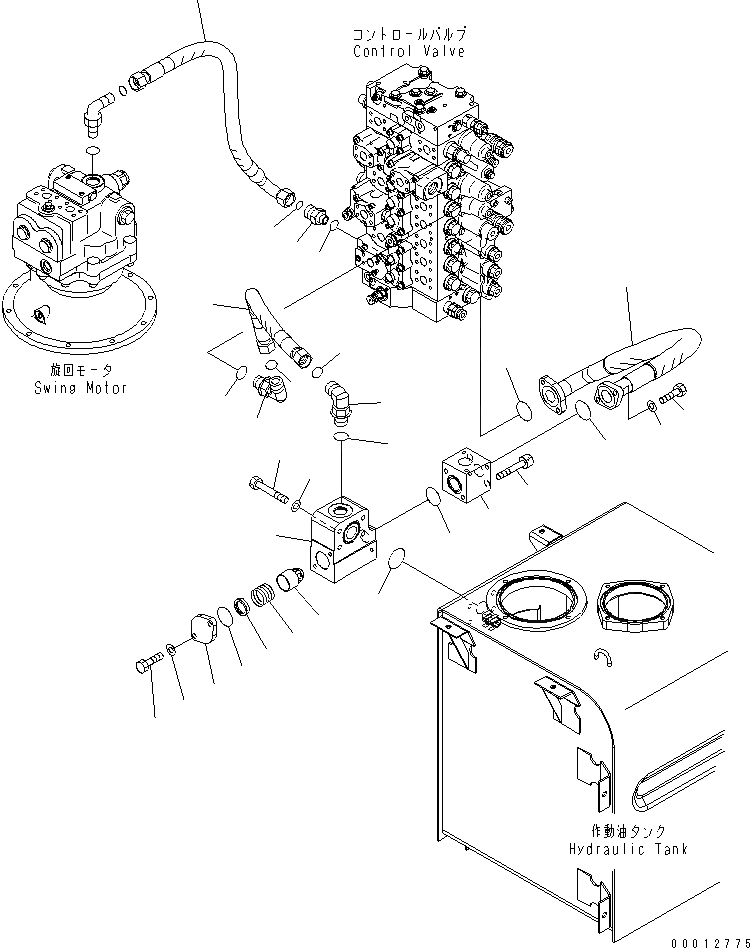 コントロールバルブ
Control Valve

旋回モータ
Swing Motor

作動油タンク
Hydraulic Tank

00012775