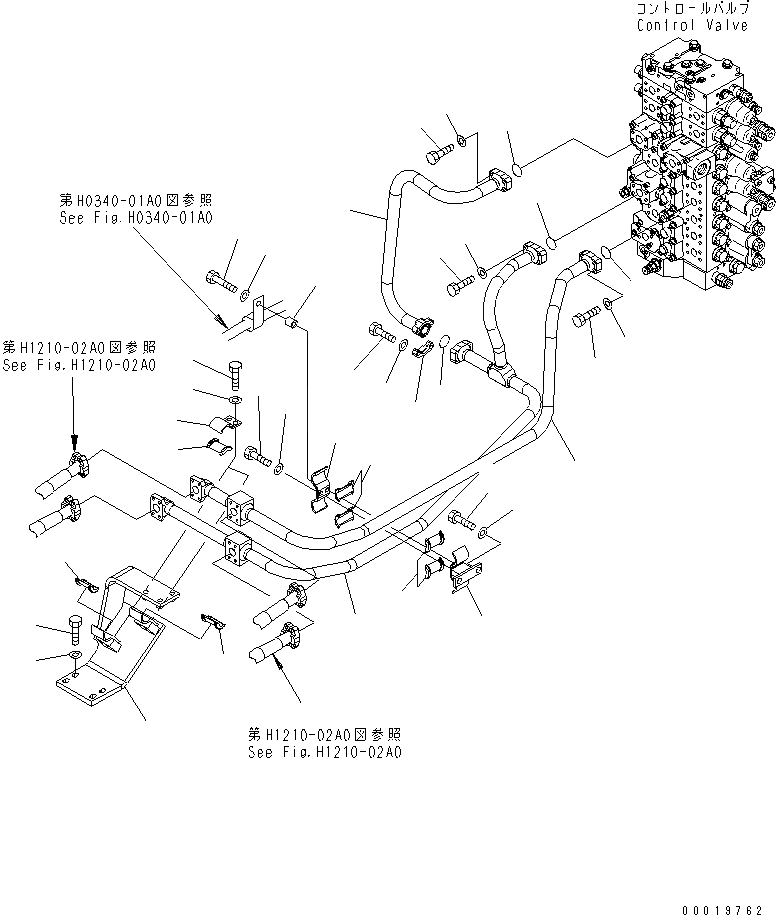 コントロールバルブ
Control Valve

第H0340-01A0図参照
See Fig.H0340-01A0

第H1210-02A0図参照
See Fig.H1210-02A0

第H1210-02A0図参照
See Fig.H1210-02A0

00019762