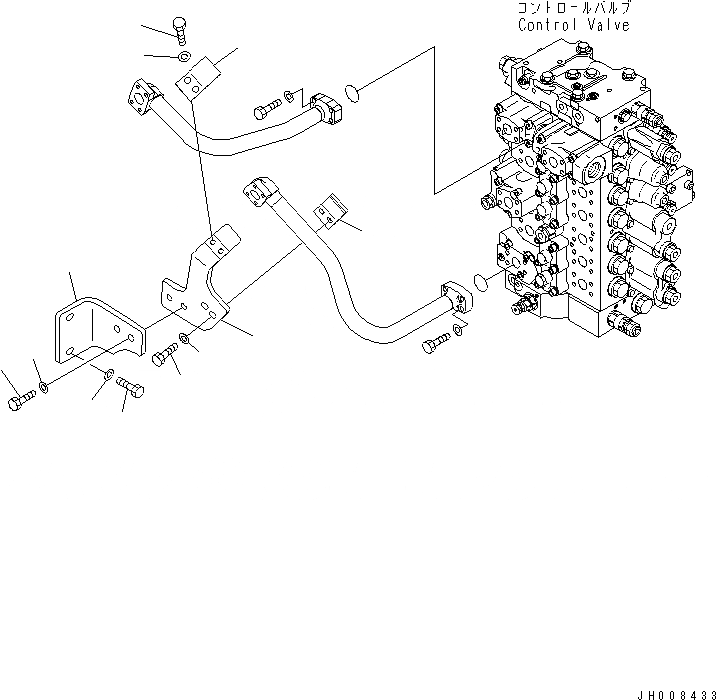 コントロールバルブ
Control Valve

JH008433