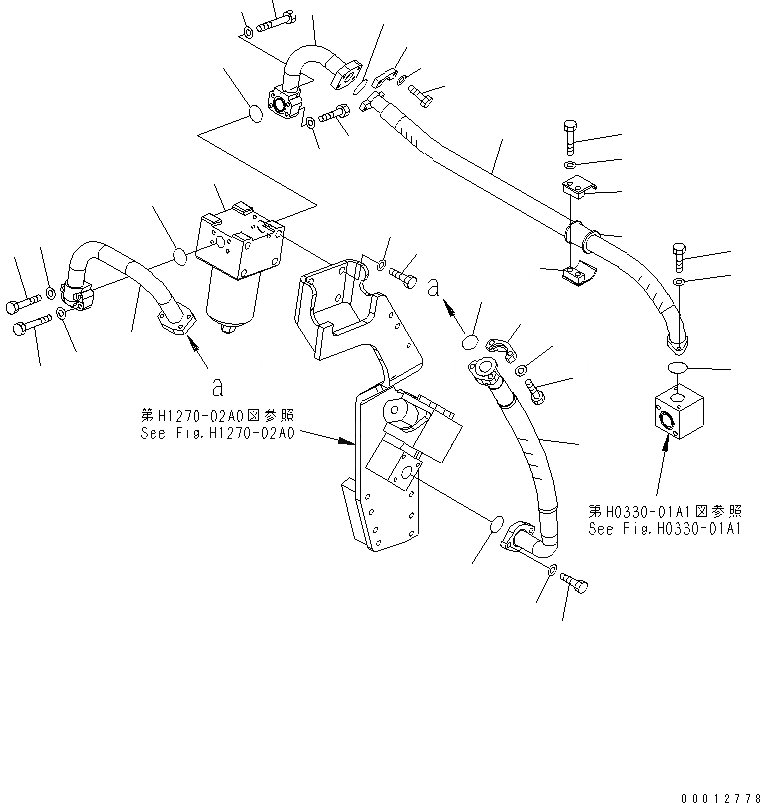 a

a

第H1270-02A0図参照
See Fig.H1270-02A0

第H0330-01A1図参照
See Fig.H0330-01A1

00012778