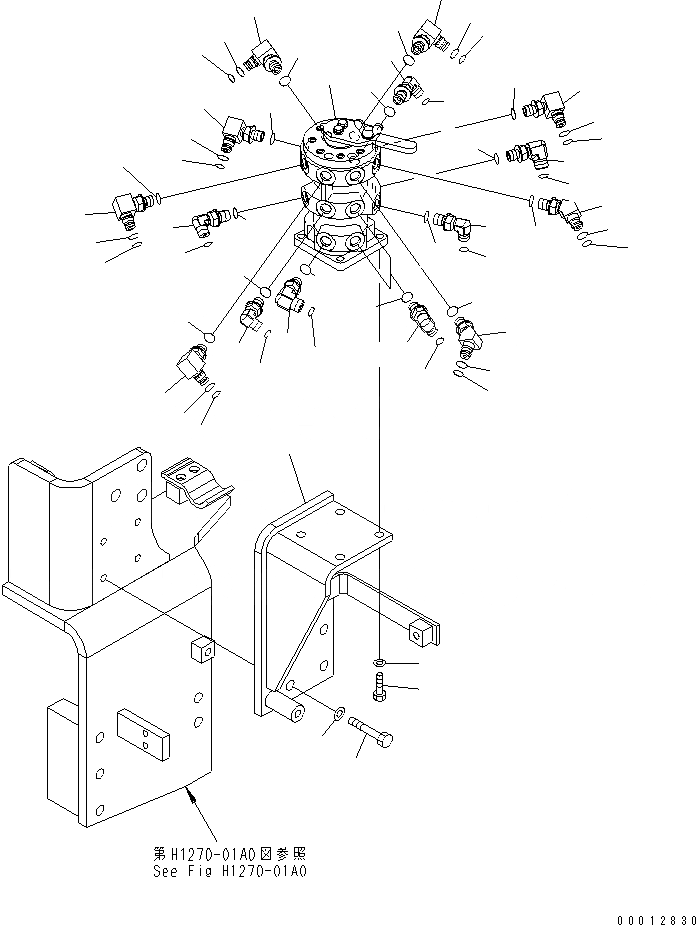 第H1270-01A0図参照
See Fig H1270-01A0

00012830