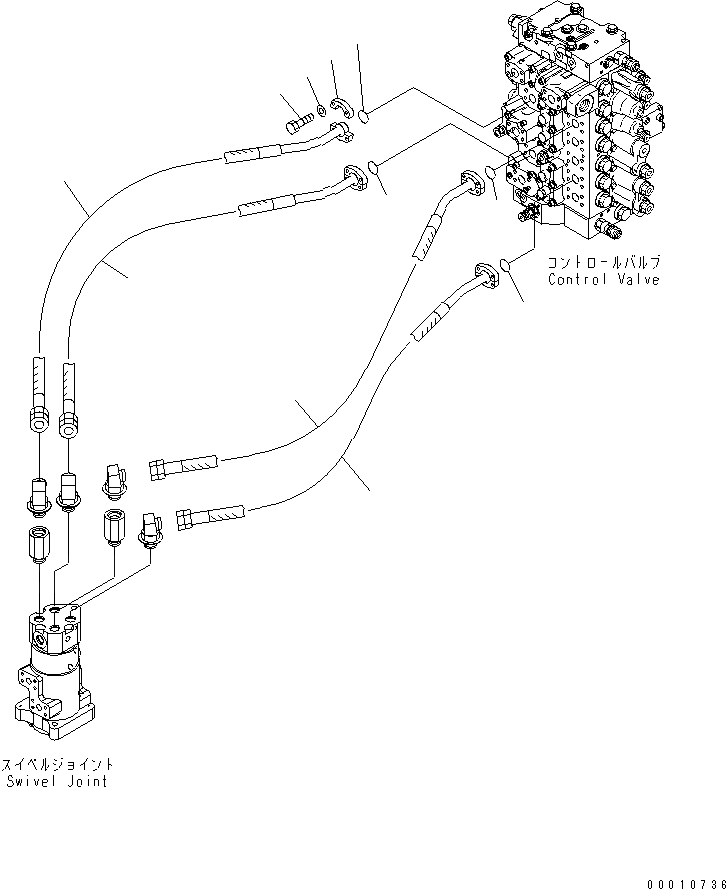 コントロールバルブ
Control Valve

スイベルジョイント
Swivel Joint

00010736