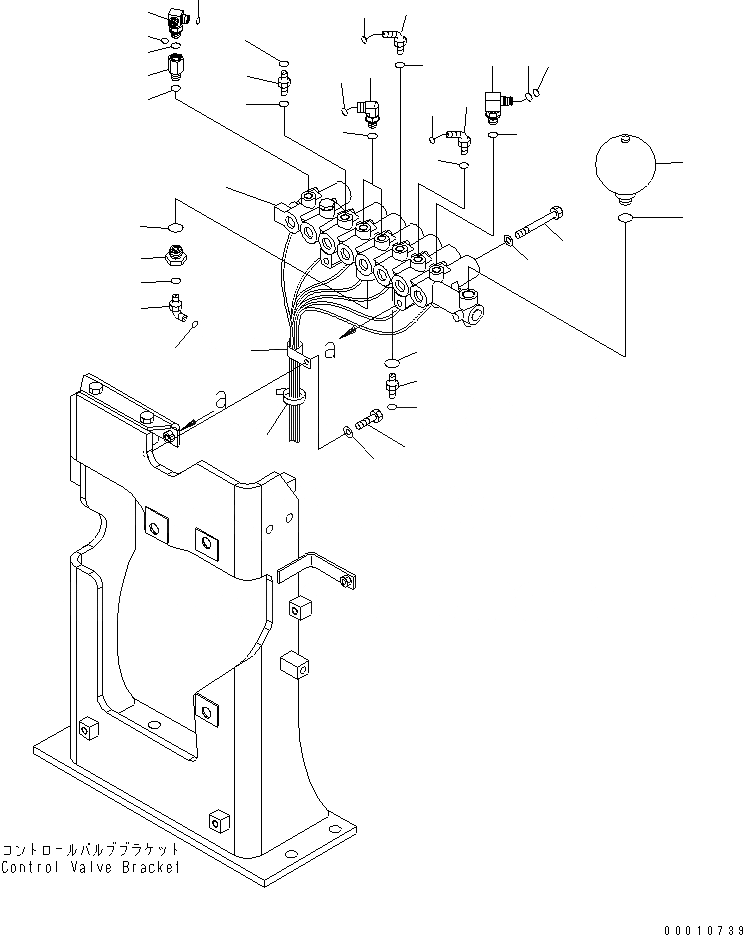 a

a

コントロールバルブブラケット
Control Valve Bracket

00010739