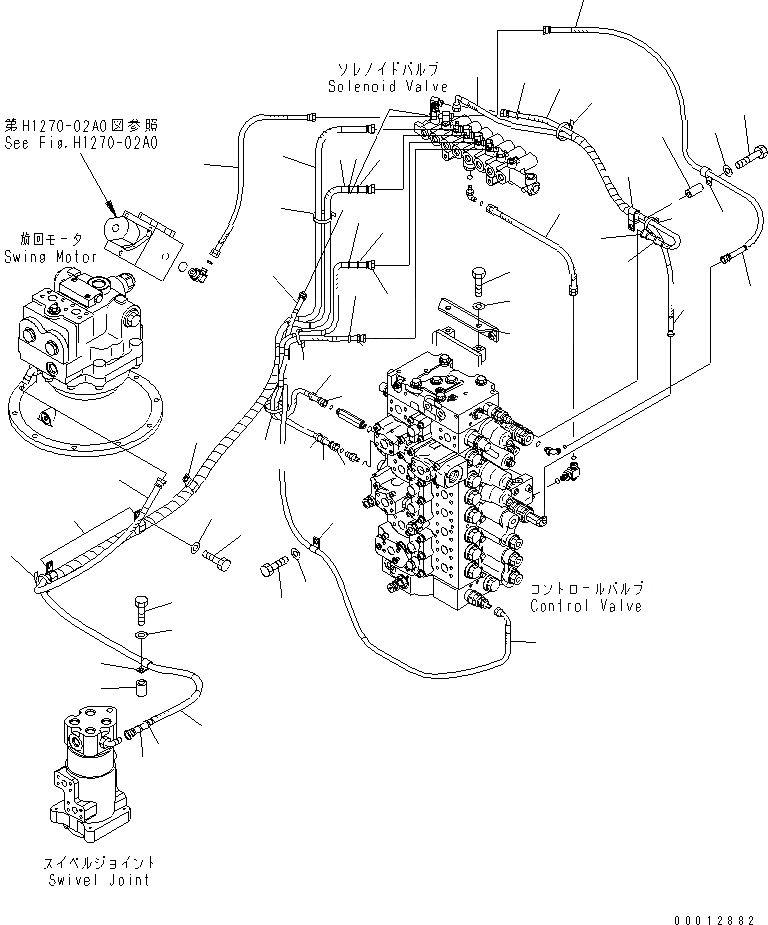 ソレノイドバルブ
Solenoid Valve

第H1270-02A0図参照
See Fig.H1270-02A0

旋回モータ
Swing Motor

コントロールバルブ
Control Valve

スイベルジョイント
Swivel Joint

00012882