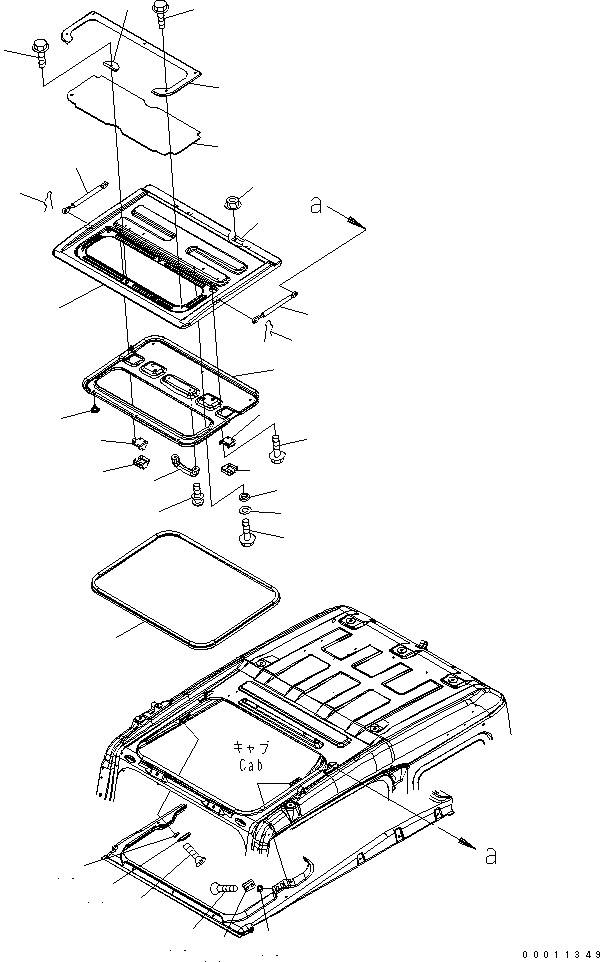 a

キャブ
Cab

a

00011349