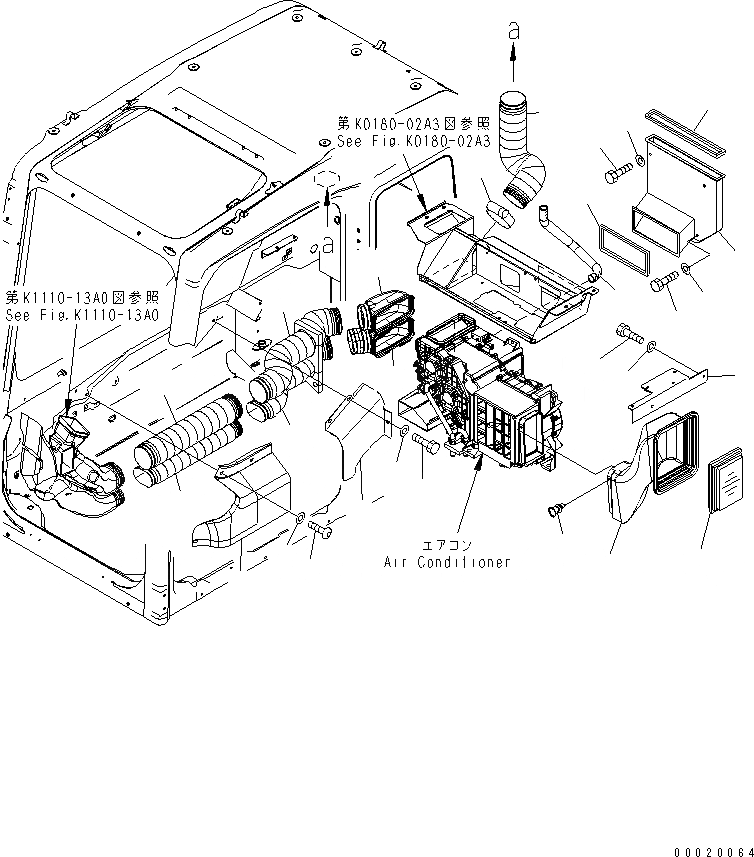 a

第K0180-02A3図参照
See Fig.K0180-02A3

a

第K1110-13A0図参照
See Fig.K1110-13A0

エアコン
Air Conditioner

00020064