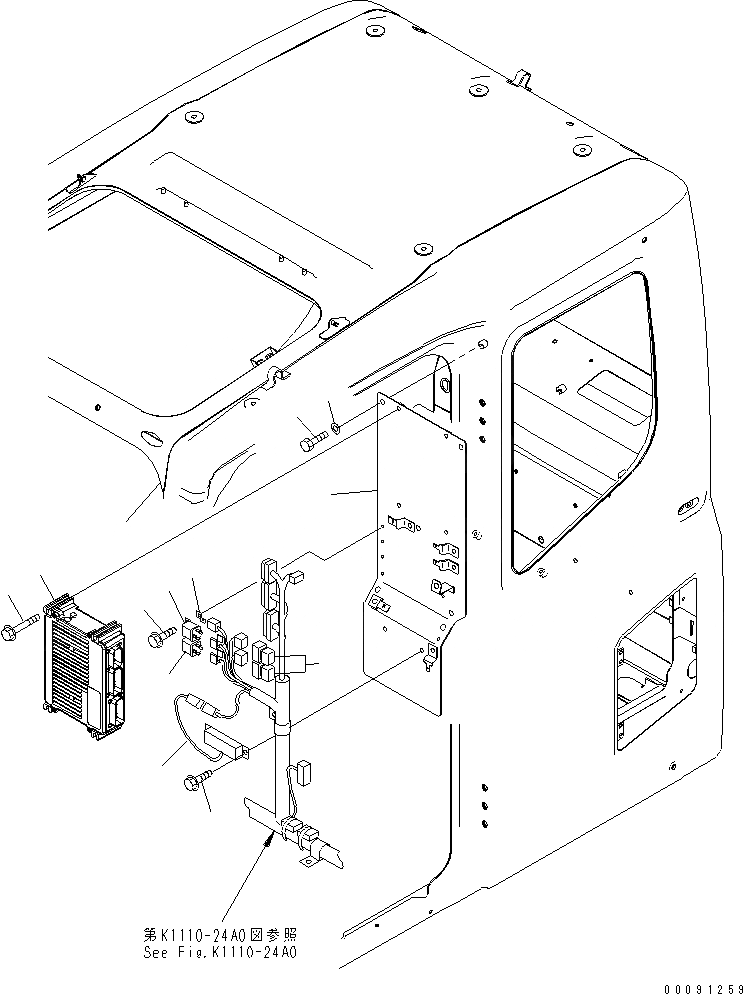 第K1110-24A0図参照
See Fig.K1110-24A0

00091259