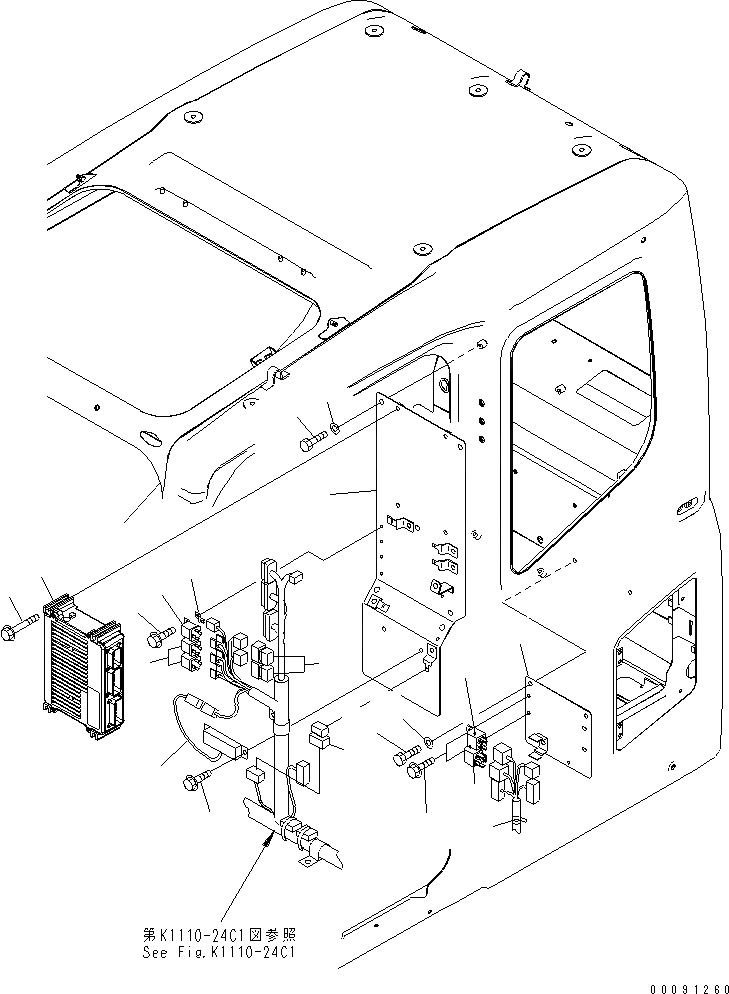 第K1110-24C1図参照
See Fig.K1110-24C1

00091260