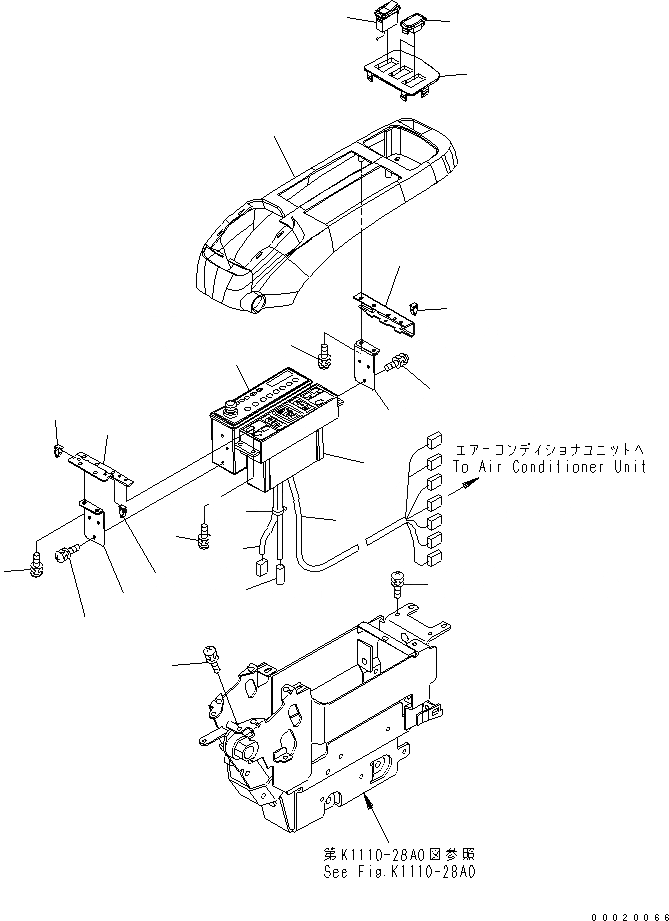 エアーコンディショナユニットへ
To Air Conditioner Unit

第K1110-28A0図参照
See Fig.K1110-28A0

00020066