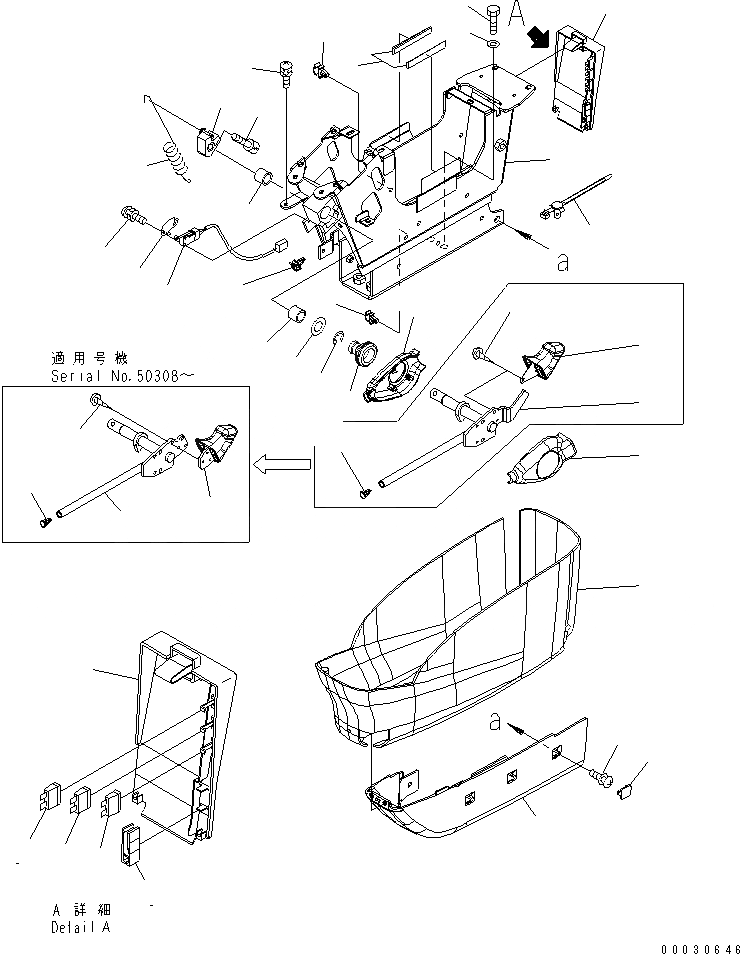 A

a

適用号機
Serial No.50308~

a

A 詳細
Detail A

00030646