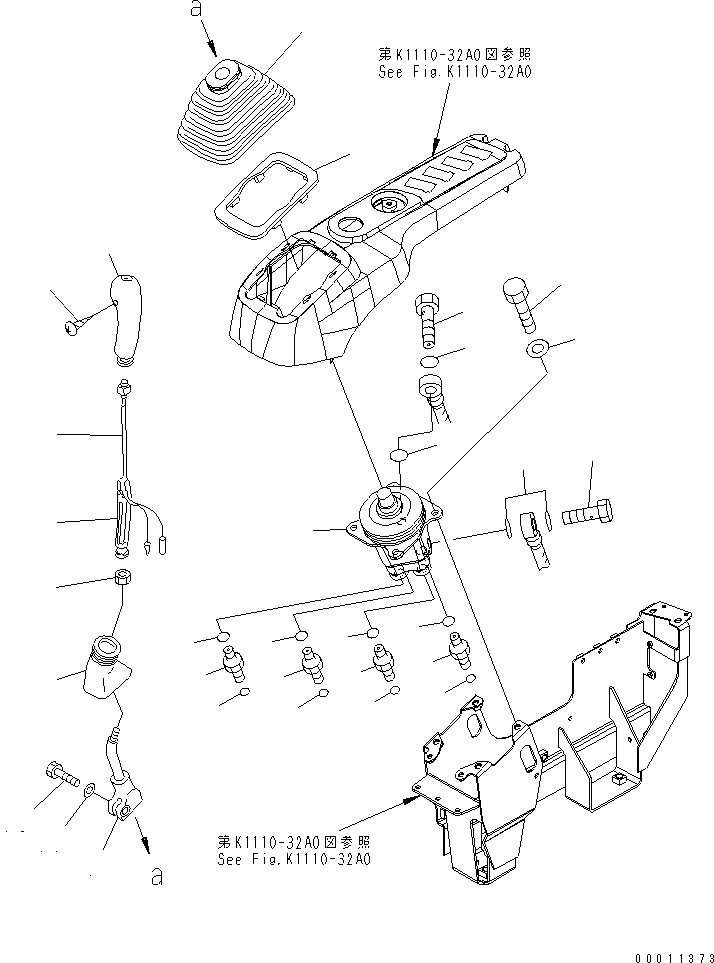 a

第K1110-32A0図参照
See Fig.K1110-32A0

第K1110-32A0図参照
See Fig.K1110-32A0

a

00011373