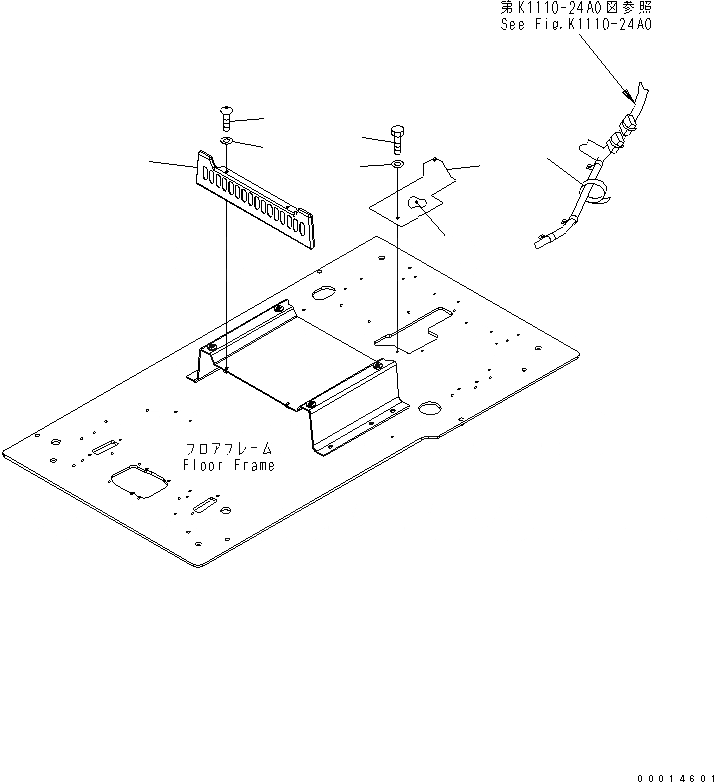 第K1110-24A0図参照
See Fig.K1110-24A0

フロアフレーム
Floor Frame

00014601