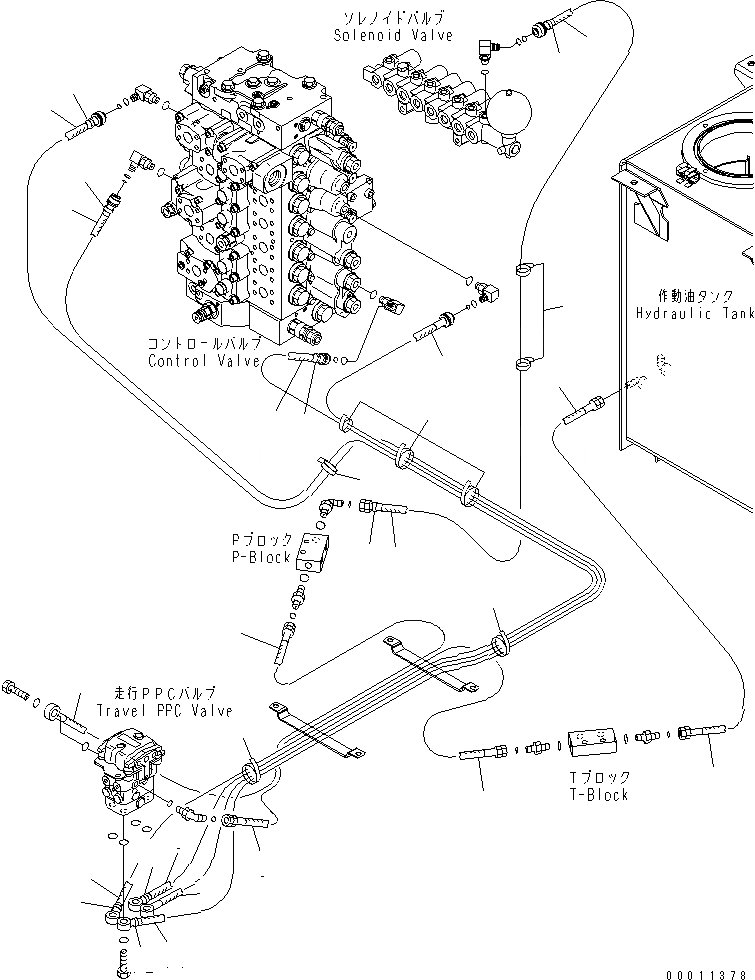 ソレノイドバルブ
Solenoid Valve

作動油タンク
Hydraulic Tank

コントロールバルブ
Control Valve

Pブロック
P-Block

走行PPCバルブ
Travel PPC Valve

Tブロック
T-Block

00011378