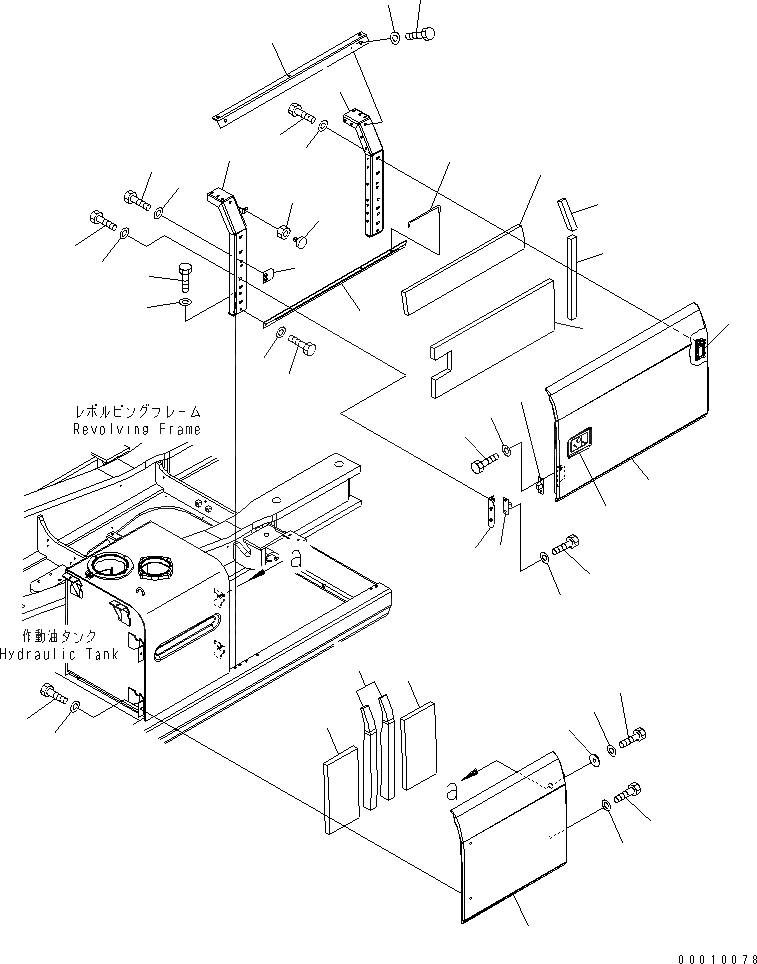 レボルビングフレーム
Revolving Frame

a

作動油タンク
Hydraulic Tank

a

00010078