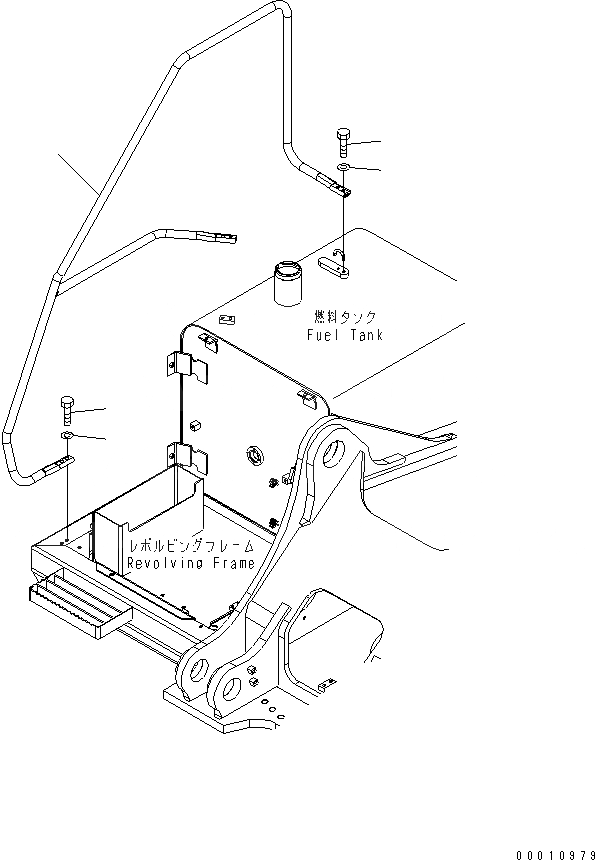 燃料タンク
Fuel Tank

レボルビングフレーム
Revolving Frame

00010979