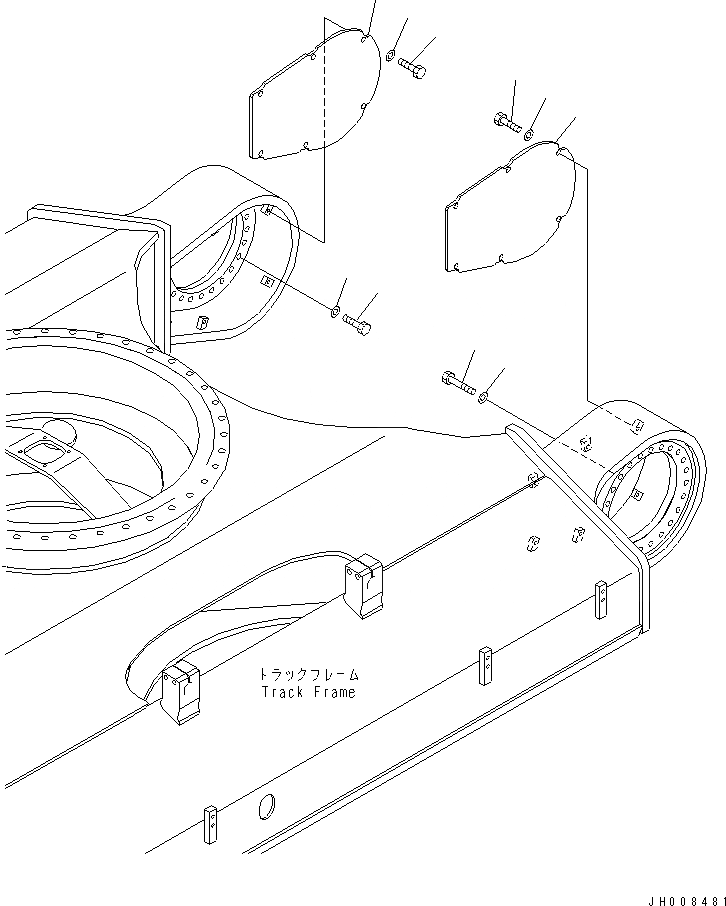 トラックフレーム
Track Frame

JH008481