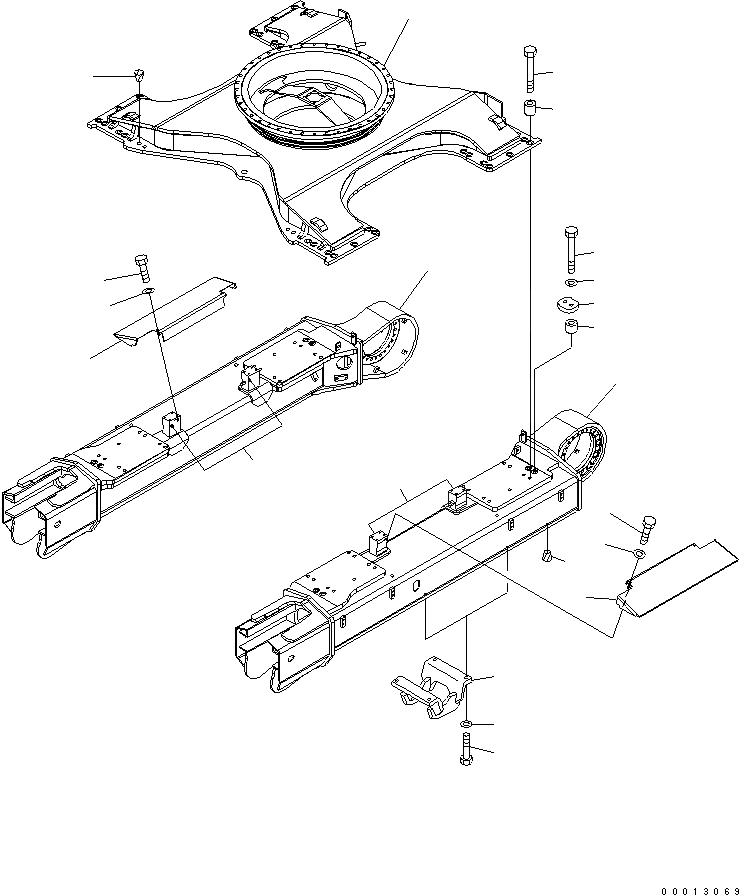 00013069