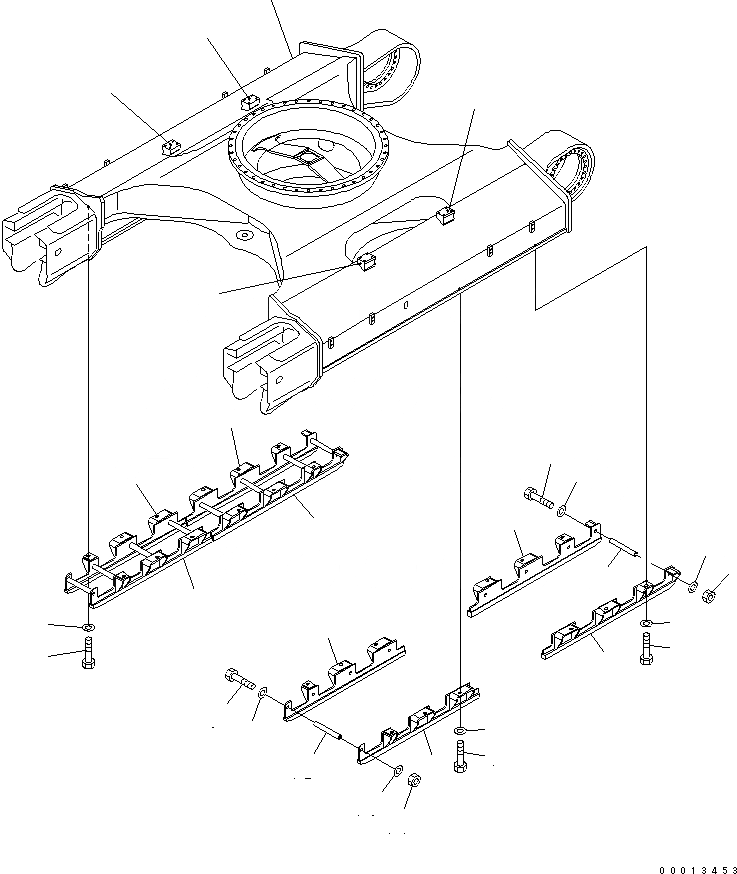 00013453