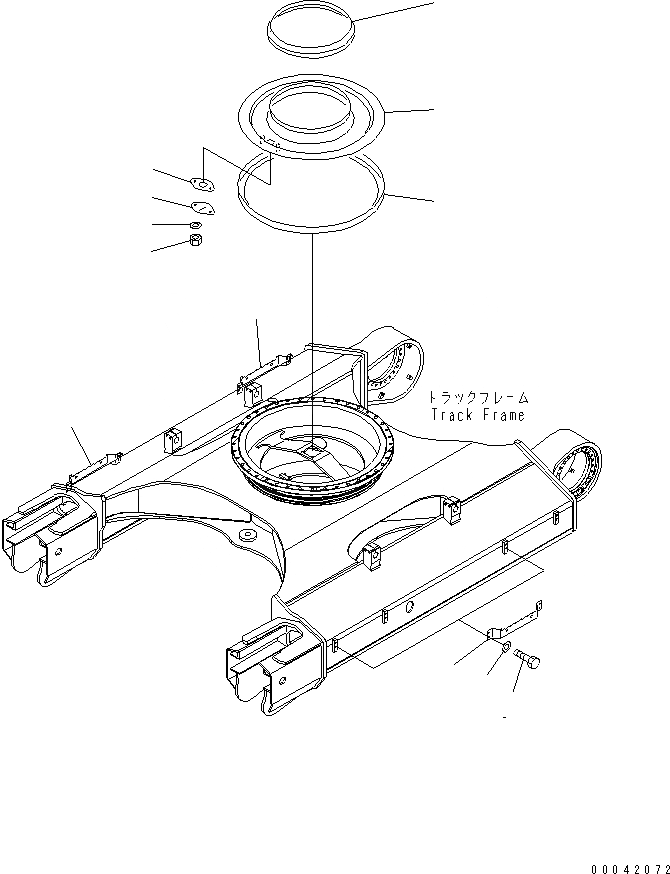 トラックフレーム
Track Frame

00042072