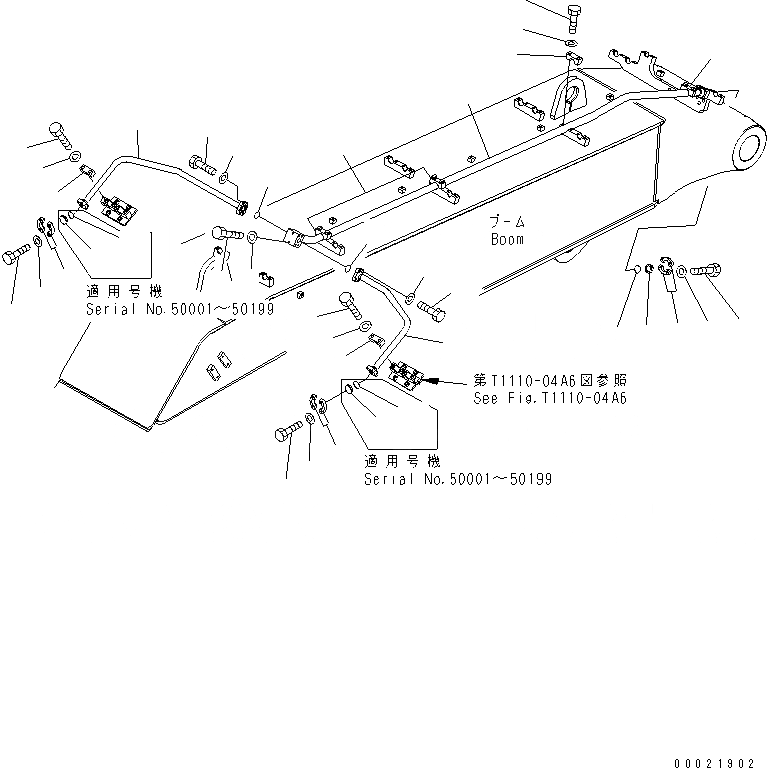 ブーム
Boom

適用号機
Serial No.50001~50199

第T1110-04A6図参照
See Fig.T1110-04A6

適用号機
Serial No.50001~50199

00021902