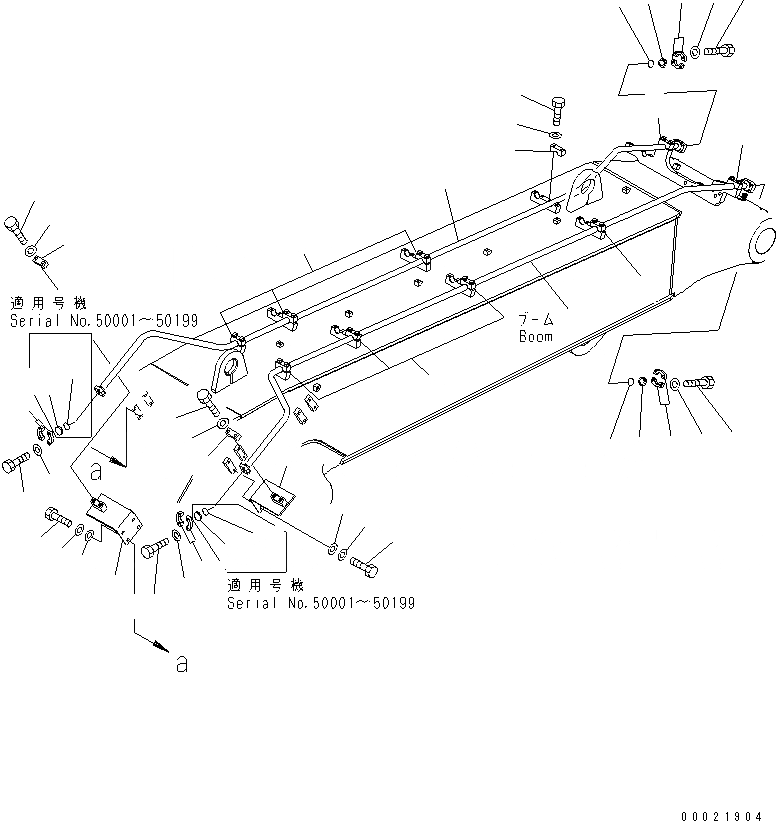 適用号機
Serial No.50001~50199

ブーム
Boom

a

適用号機
Serial No.50001~50199

a

00021904