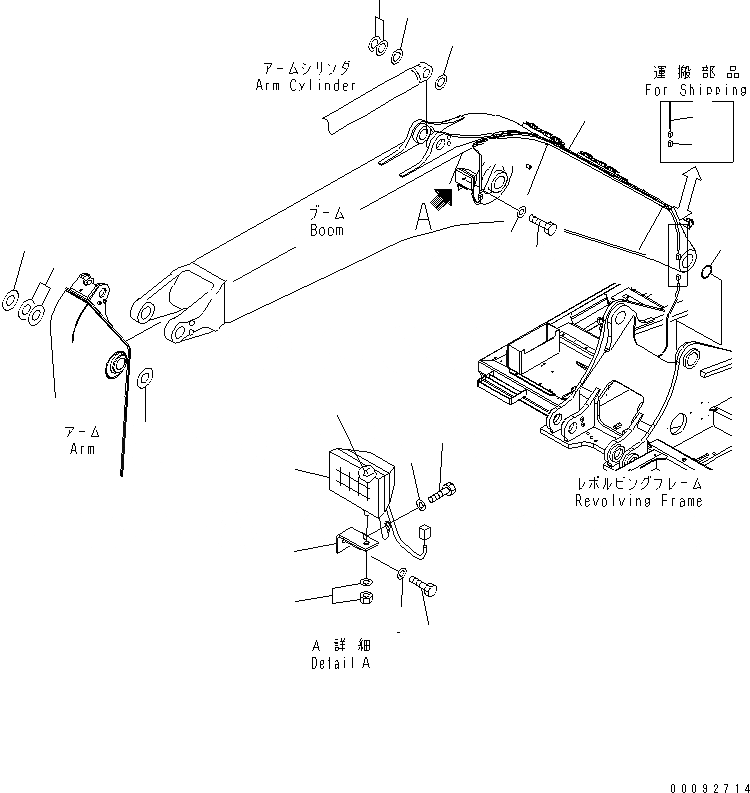 アームシリンダ
Arm Cylinder

運搬部品
For Shipping

ブーム
Boom

A

アーム
Arm

レボルビングフレーム
Revolving Frame

A 詳細
Detail A

00092714