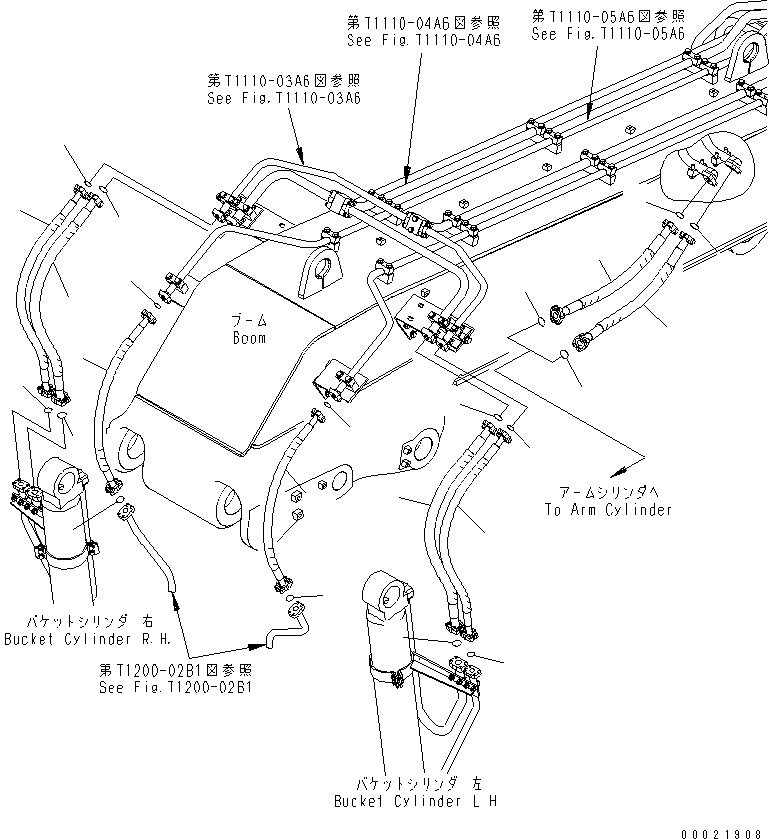 第T1110-04A6図参照
See Fig.T1110-04A6

第T1110-05A6図参照
See Fig.T1110-05A6

第T1110-03A6図参照
See Fig.T1110-03A6

ブーム
Boom

アームシリンダへ
To Arm Cylinder

バケットシリンダ 右
Bucket Cylinder R.H.

第T1200-02B1図参照
See Fig.T1200-02B1

バケットシリンダ 左
Bucket Cylinder L H

00021908