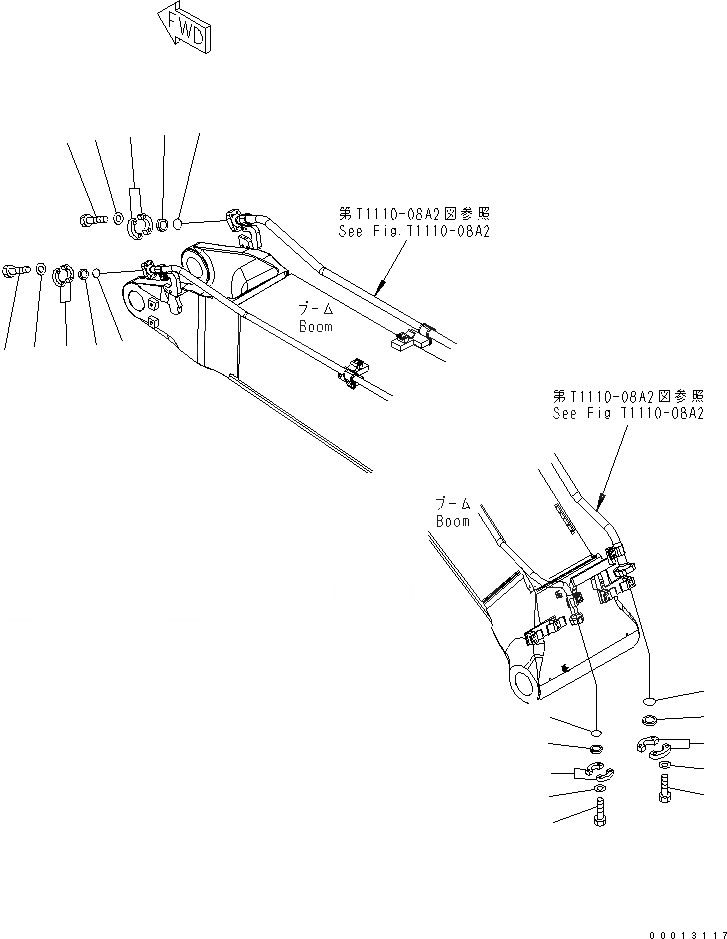 FWD

第T1110-08A2図参照
See Fig.T1110-08A2

ブーム
Boom

第T1110-08A2図参照
See Fig T1110-08A2

ブーム
Boom

00013117