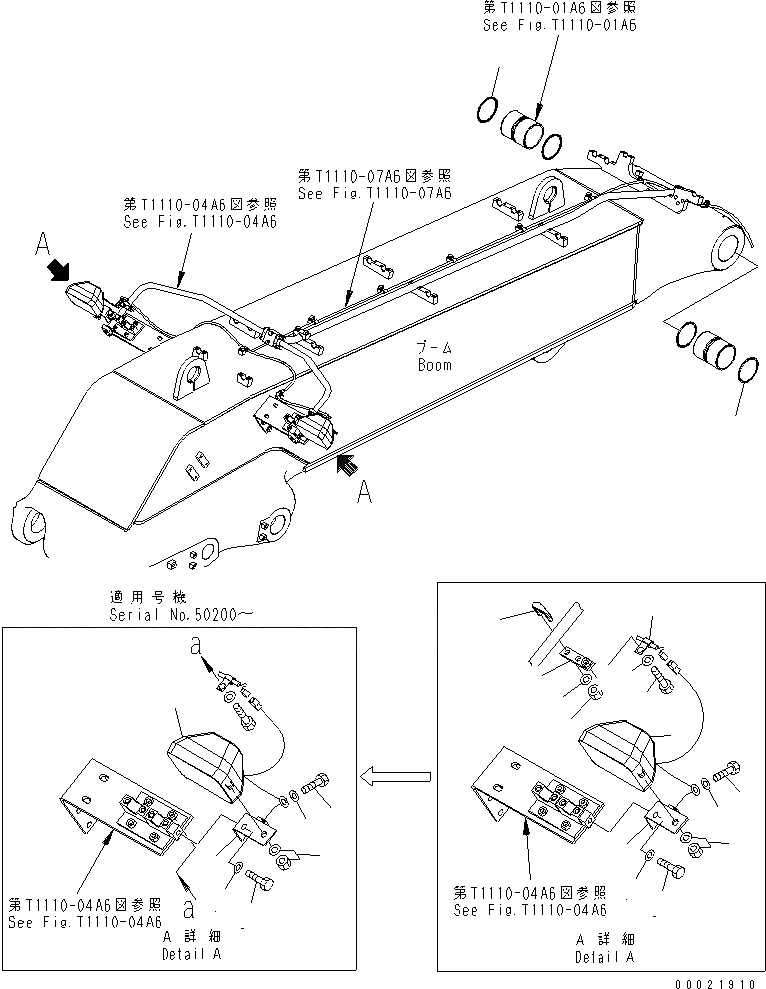 第T1110-01A6図参照
See Fig.T1110-01A6

第T1110-07A6図参照
See Fig.T1110-07A6

第T1110-04A6図参照
See Fig.T1110-04A6

A

ブーム
Boom

A

適用号機
Serial No.50200～

a

第T1110-04A6図参照
See Fig.T1110-04A6

a

A 詳細
Detail A

第T1110-04A6図参照
See Fig.T1110-04A6

A 詳細
Detail A

00021910