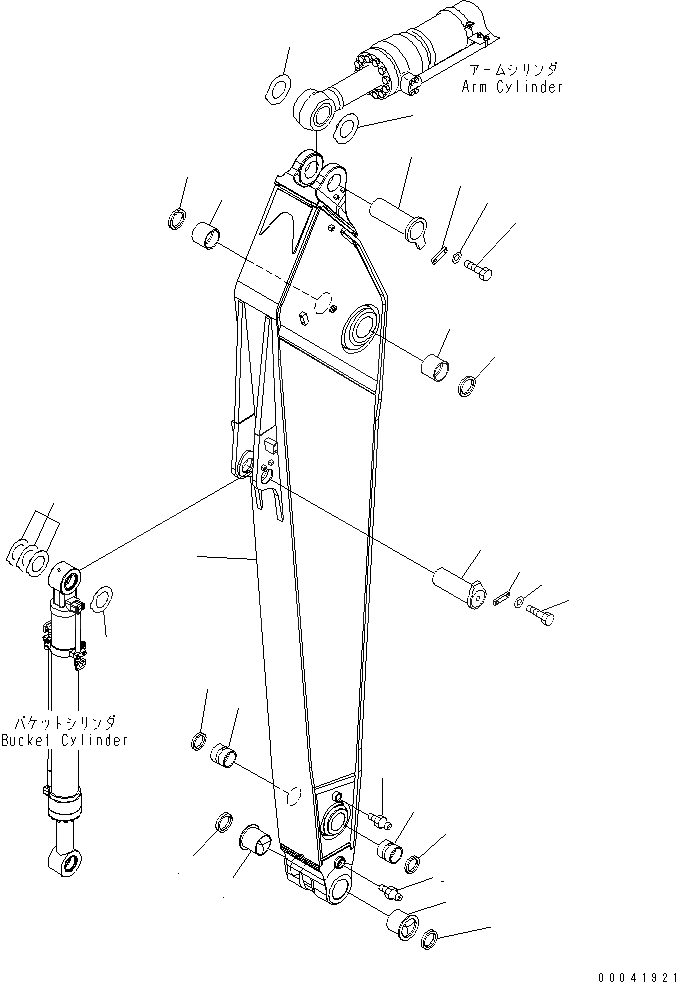 アームシリンダ
Arm Cylinder

バケットシリンダ
Bucket Cylinder

00041921