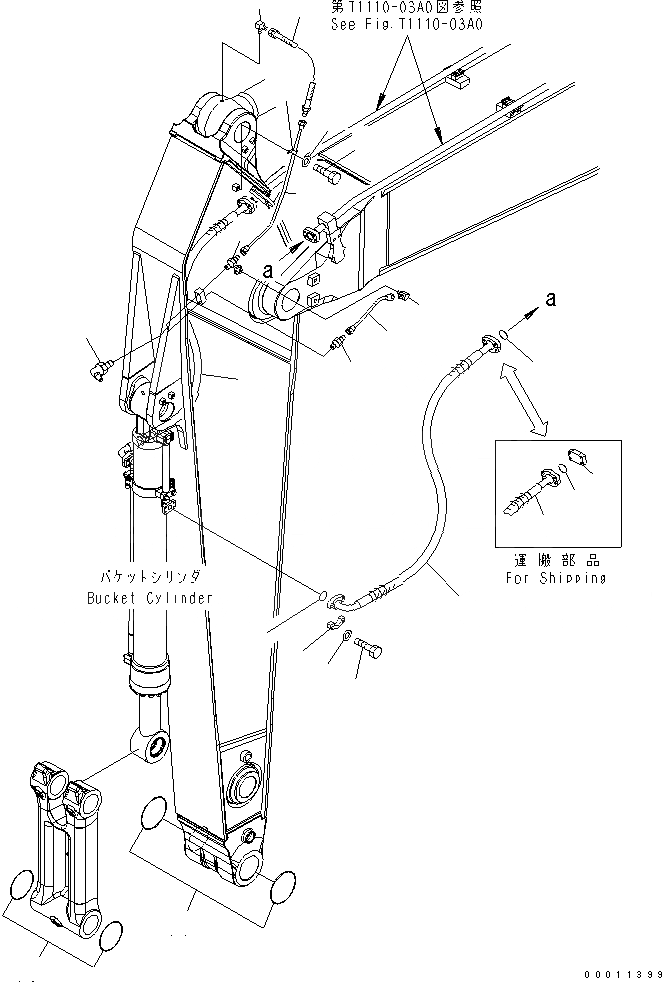 第T1110-03A0図参照
See Fig.T1110-03A0

a

a

運搬部品
For Shipping

バケットシリンダ
Bucket Cylinder

00011399