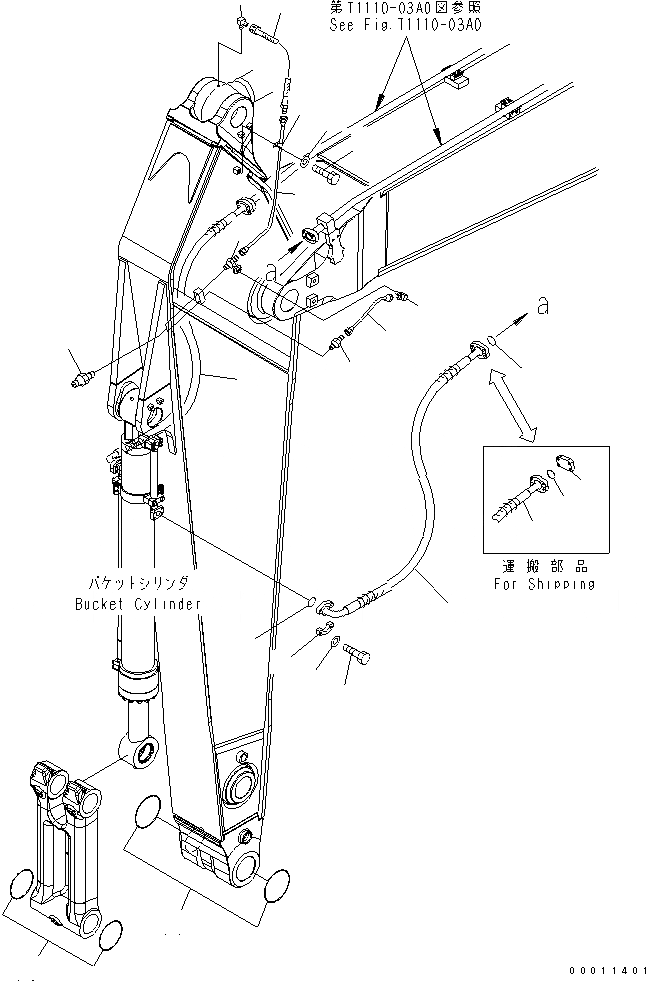 第T1110-03A0図参照
See Fig.T1110-03A0

a

a

運搬部品
For Shipping

バケットシリンダ
Bucket Cylinder

00011401