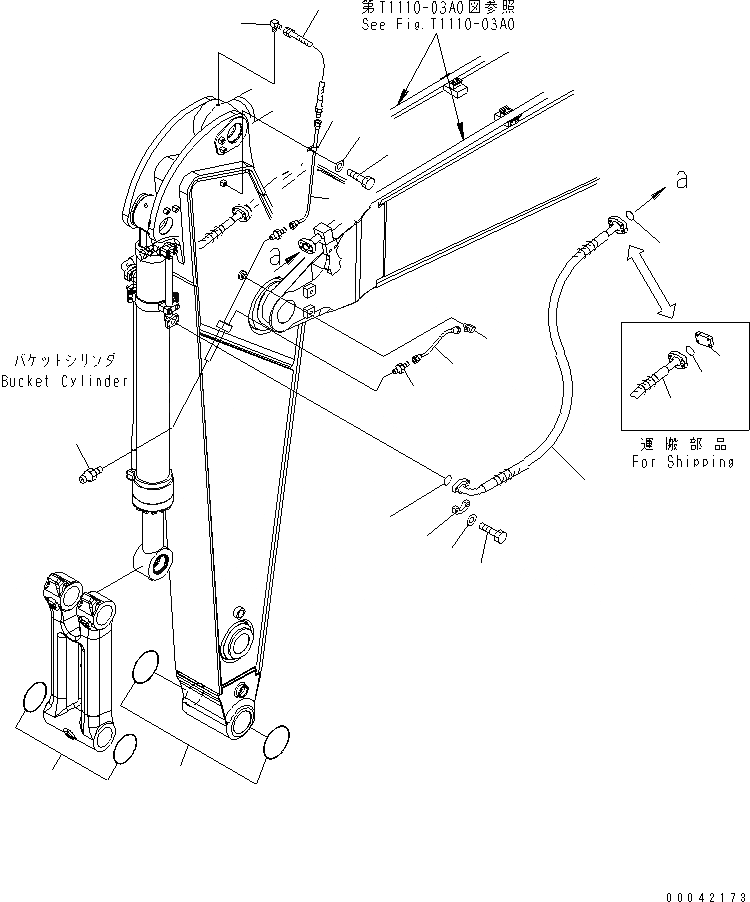 第T1110-03A0図参照
See Fig.T1110-03A0

a

a

バケットシリンダ
Bucket Cylinder

運搬部品
For Shipping

00042173