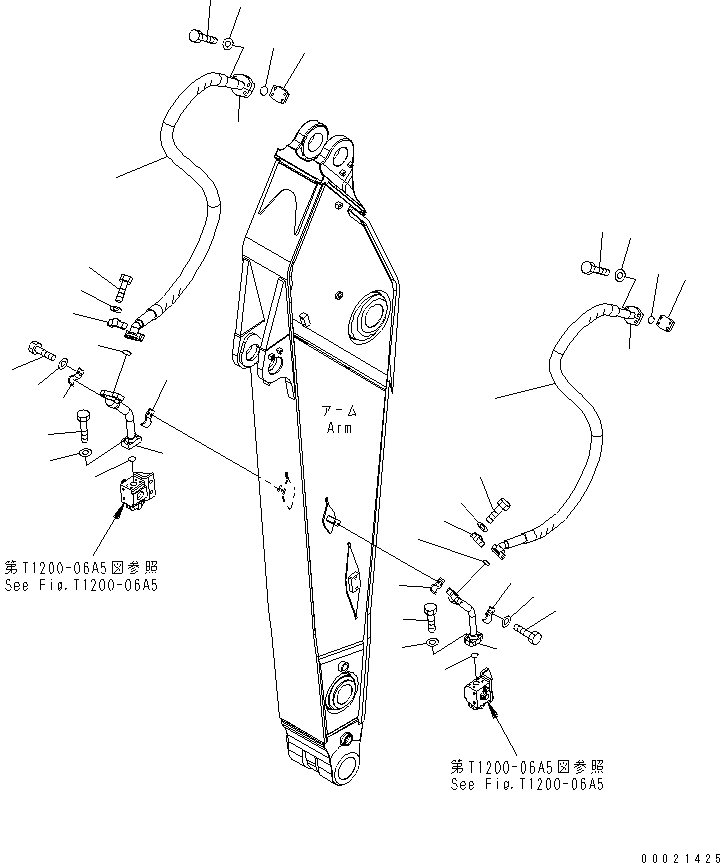 アーム
Arm

第T1200-06A5図参照
See Fig.T1200-06A5

第T1200-06A5図参照
See Fig.T1200-06A5

00021425