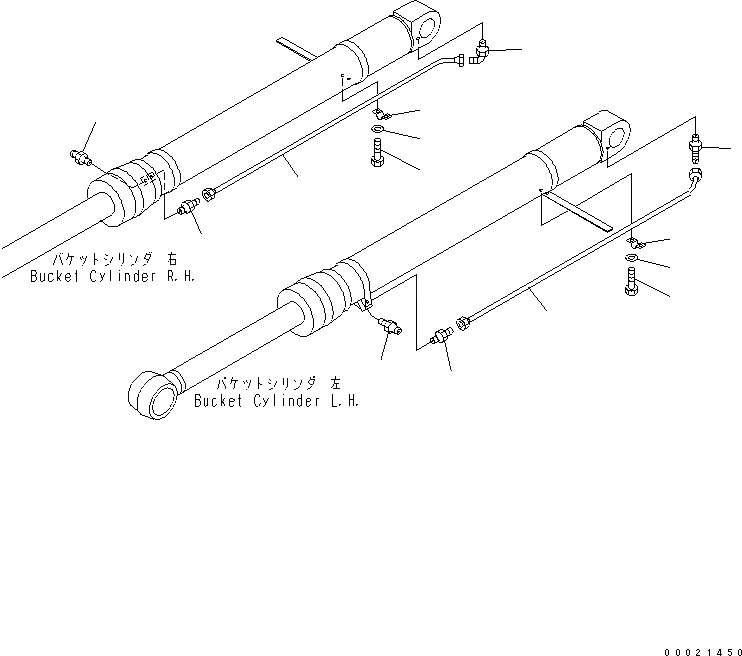 バケットシリンダ 右
Bucket Cylinder R.H.

バケットシリンダ 左
Bucket Cylinder L.H.

00021450