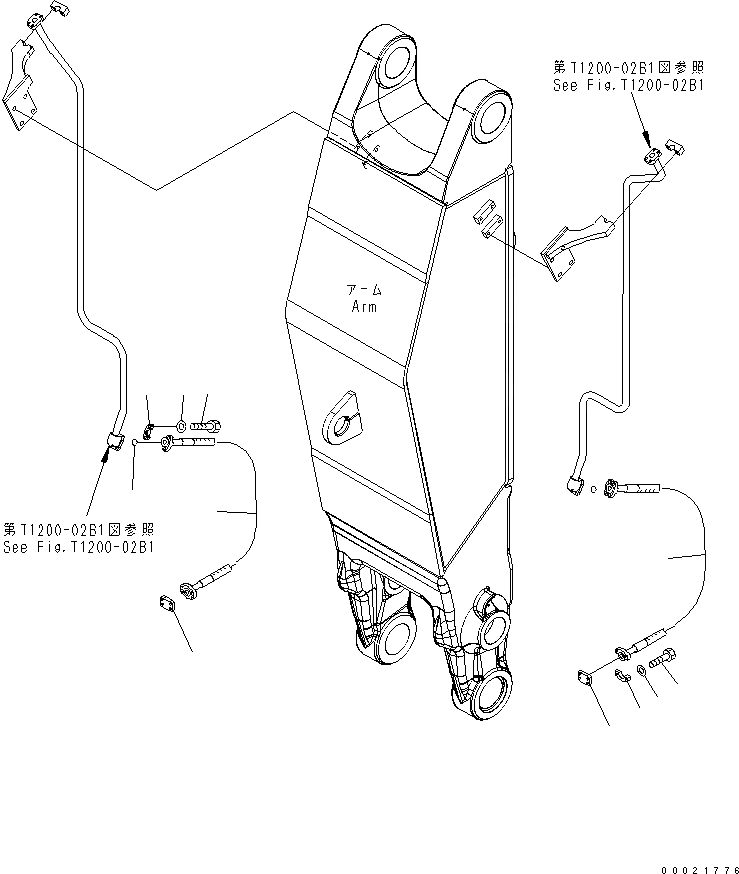 第T1200-02B1図参照
See Fig.T1200-02B1

アーム
Arm

第T1200-02B1図参照
See Fig.T1200-02B1

00021776