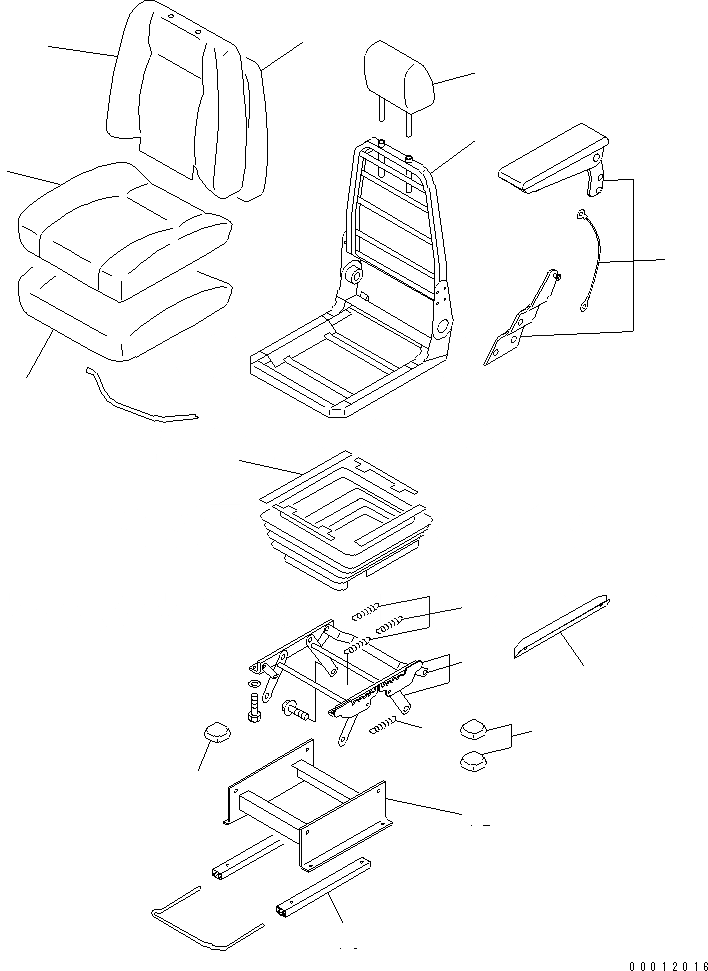 00012016