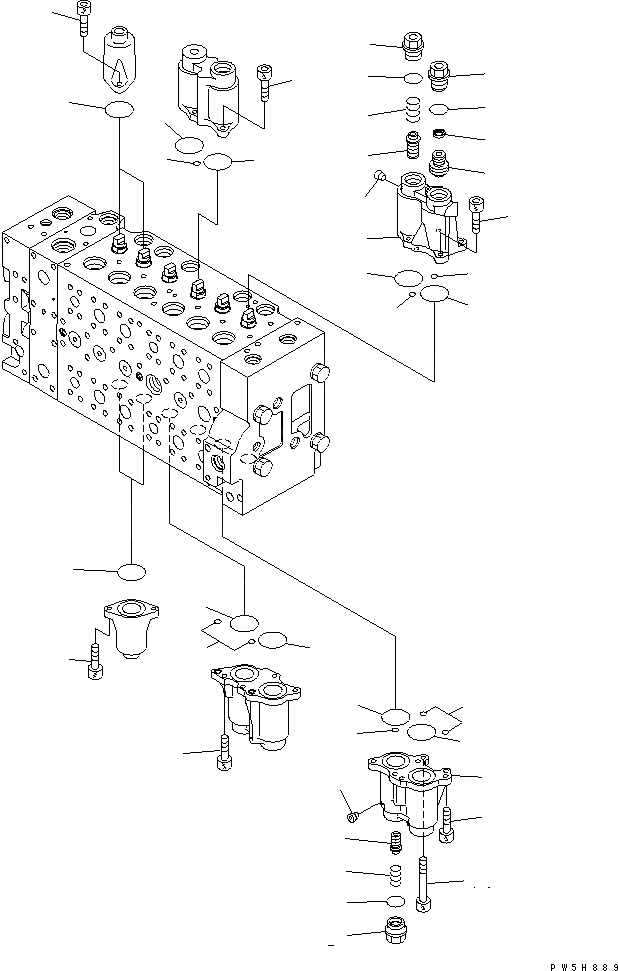 PW5H889